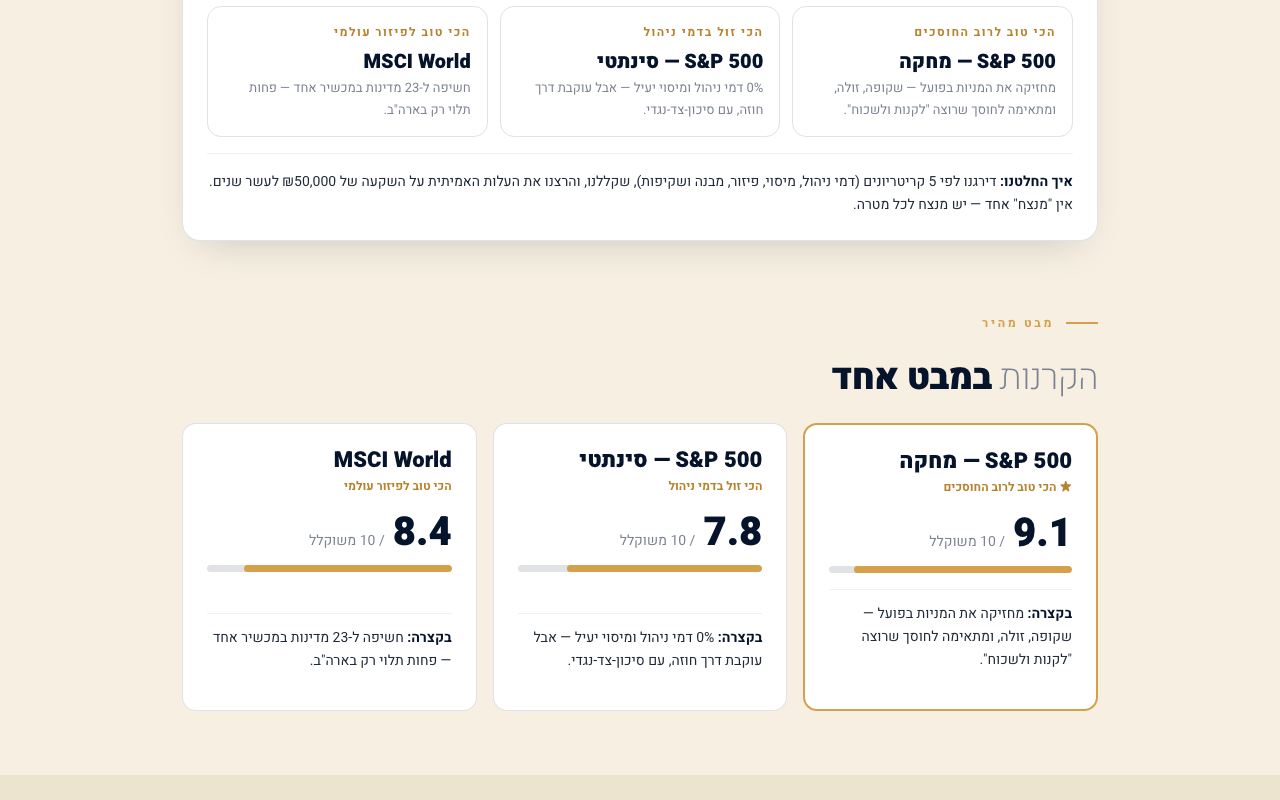 הכי טוב לרוב החוסכים
S&P 500 — מחקה
מחזיקה את המניות בפועל — שקופה, זולה, ומתאימה לחוסך שרוצה "לקנות ולשכוח".

הכי זול בדמי ניהול
S&P 500 — סינתטי
0% דמי ניהול ומיסוי יעיל — אבל עוקבת דרך חוזה, עם סיכון-צד-נגדי.

הכי טוב לפיזור עולמי
MSCI World
חשיפה ל-23 מדינות במכשיר אחד — פחות תלוי רק בארה"ב.

איך החלטנו: דירגנו לפי 5 קריטריונים (דמי ניהול, מיסוי, פיזור, מבנה ושקיפות), שקללנו, והרצנו את העלות האמיתית על השקעה של 50,000₪ לעשר שנים. אין "מנצח" אחד — יש מנצח לכל מטרה.

מבט מהיר

הקרנות במבט אחד

S&P 500 — מחקה
★ הכי טוב לרוב החוסכים
9.1 / 10 משוקלל
בקצרה: מחזיקה את המניות בפועל — שקופה, זולה, ומתאימה לחוסך שרוצה "לקנות ולשכוח".

S&P 500 — סינתטי
הכי זול בדמי ניהול
7.8 / 10 משוקלל
בקצרה: 0% דמי ניהול ומיסוי יעיל — אבל עוקבת דרך חוזה, עם סיכון-צד-נגדי.

MSCI World
הכי טוב לפיזור עולמי
8.4 / 10 משוקלל
בקצרה: חשיפה ל-23 מדינות במכשיר אחד — פחות תלוי רק בארה"ב.